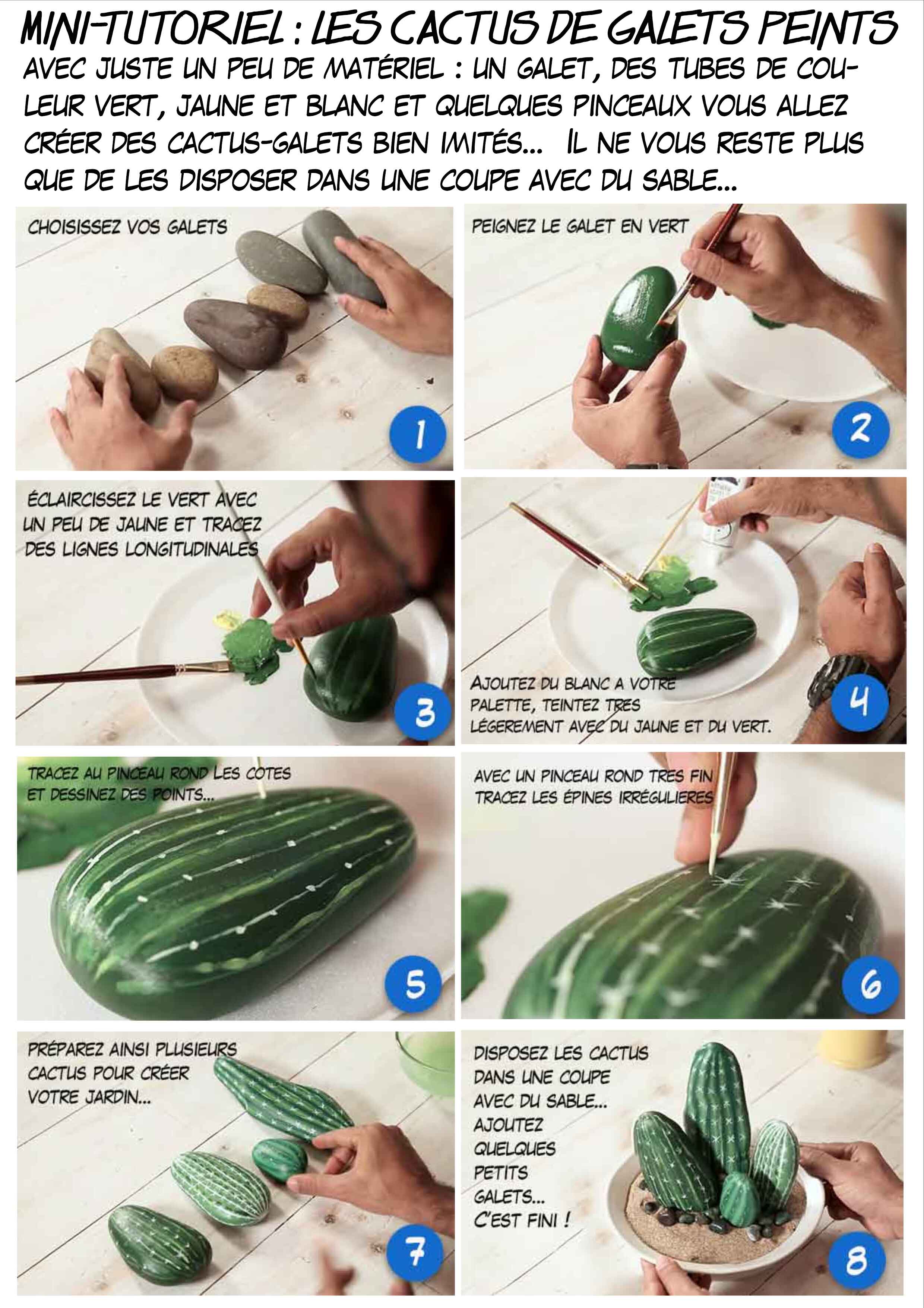 MINI-TUTORIEL : LES CACTUS DE GALETS PEINTS
AVEC JUSTE UN PEU DE MATÉRIEL : UN GALET, DES TUBES DE COULEUR VERT, JAUNE ET BLANC ET QUELQUES PINCEAUX VOUS ALLEZ CRÉER DES CACTUS-GALETS BIEN IMITÉS... IL NE VOUS RESTE PLUS QUE DE LES DISPOSER DANS UNE COUPE AVEC DU SABLE...

CHOISISSEZ VOS GALETS
1

PEIGNEZ LE GALET EN VERT
2

ÉCLAIRCISSEZ LE VERT AVEC UN PEU DE JAUNE ET TRACEZ DES LIGNES LONGITUDINALES
3

AJOUTEZ DU BLANC A VOTRE PALETTE, TEINTEZ TRES LÉGEREMENT AVEC DU JAUNE ET DU VERT.
4

TRACEZ AU PINCEAU ROND LES COTES ET DESSINEZ DES POINTS...
5

AVEC UN PINCEAU ROND TRES FIN TRACEZ LES ÉPINES IRRÉGULIERES
6

PRÉPAREZ AINSI PLUSIEURS CACTUS POUR CRÉER VOTRE JARDIN...
7

DISPOSEZ LES CACTUS DANS UNE COUPE AVEC DU SABLE... AJOUTEZ QUELQUES PETITS GALETS... C'EST FINI !
8